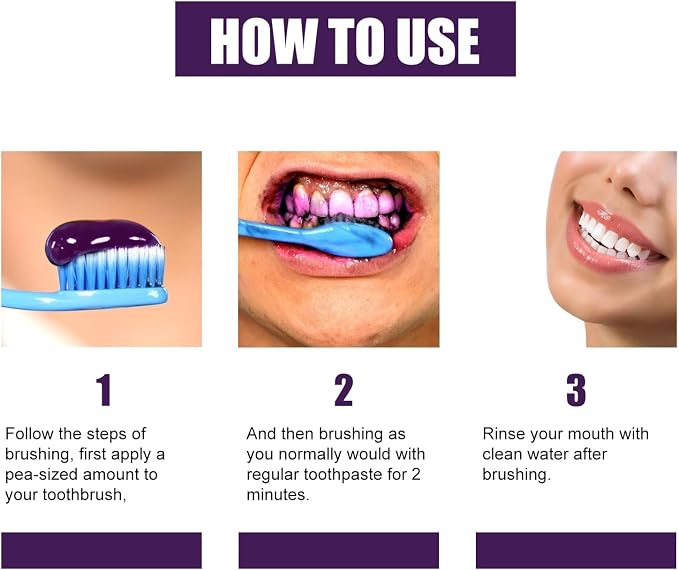 HOW TO USE

1

Follow the steps of brushing, first apply a pea-sized amount to your toothbrush,

2

And then brushing as you normally would with regular toothpaste for 2 minutes.

3

Rinse your mouth with clean water after brushing.