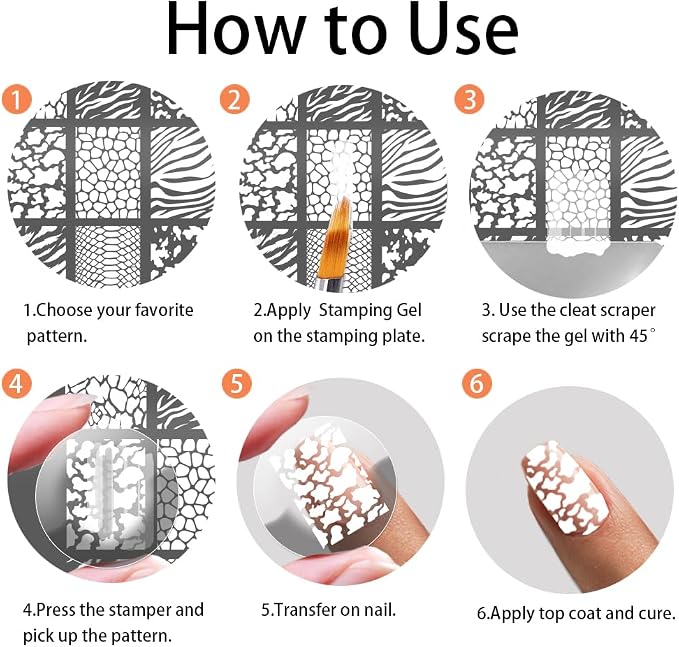 How to Use

1

1.Choose your favorite pattern.

2

2.Apply Stamping Gel on the stamping plate.

3

3. Use the cleat scraper scrape the gel with 45°

4

4.Press the stamper and pick up the pattern.

5

5.Transfer on nail.

6

6.Apply top coat and cure.