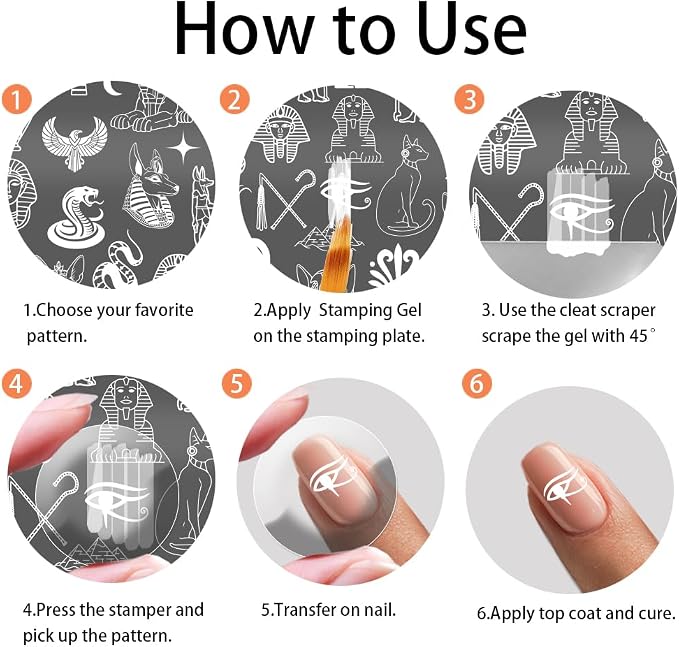 How to Use

1

1.Choose your favorite pattern.

2

2.Apply Stamping Gel on the stamping plate.

3

3. Use the cleat scraper scrape the gel with 45°

4

4.Press the stamper and pick up the pattern.

5

5.Transfer on nail.

6

6.Apply top coat and cure.