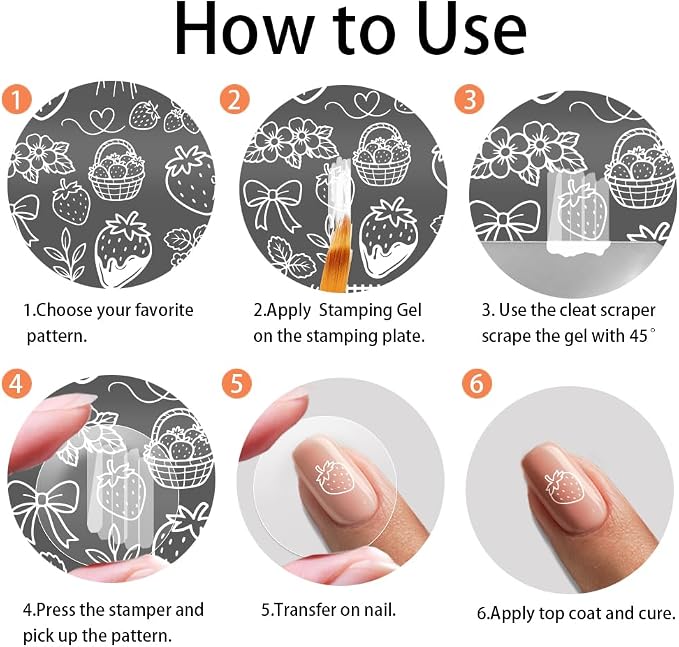 How to Use

1

1.Choose your favorite pattern.

2

2.Apply  Stamping Gel on the stamping plate.

3

3. Use the cleat scraper scrape the gel with 45°

4

4.Press the stamper and pick up the pattern.

5

5.Transfer on nail.

6

6.Apply top coat and cure.