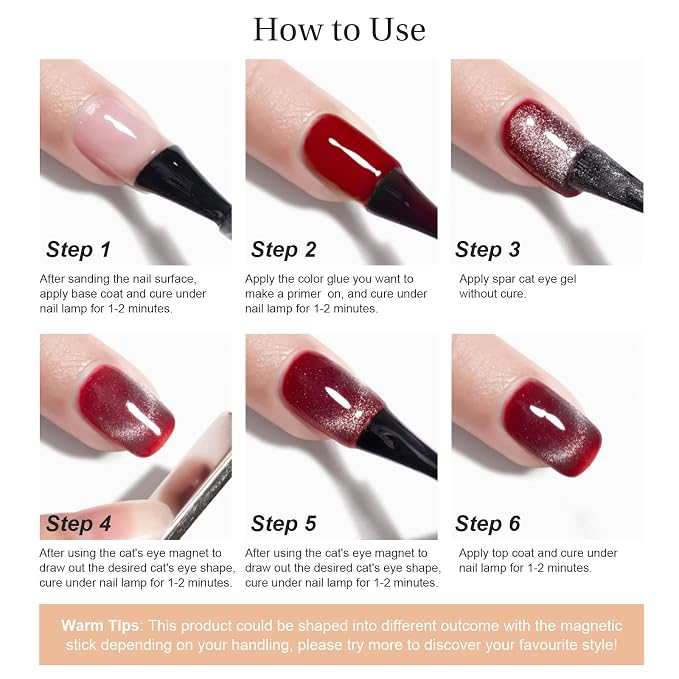 How to Use

Step 1
After sanding the nail surface, apply base coat and cure under nail lamp for 1-2 minutes.

Step 2
Apply the color glue you want to make a primer on, and cure under nail lamp for 1-2 minutes.

Step 3
Apply spar cat eye gel without cure.

Step 4
After using the cat's eye magnet to draw out the desired cat's eye shape, cure under nail lamp for 1-2 minutes.

Step 5
After using the cat's eye magnet to draw out the desired cat's eye shape, cure under nail lamp for 1-2 minutes.

Step 6
Apply top coat and cure under nail lamp for 1-2 minutes.

Warm Tips: This product could be shaped into different outcome with the magnetic stick depending on your handling, please try more to discover your favourite style!