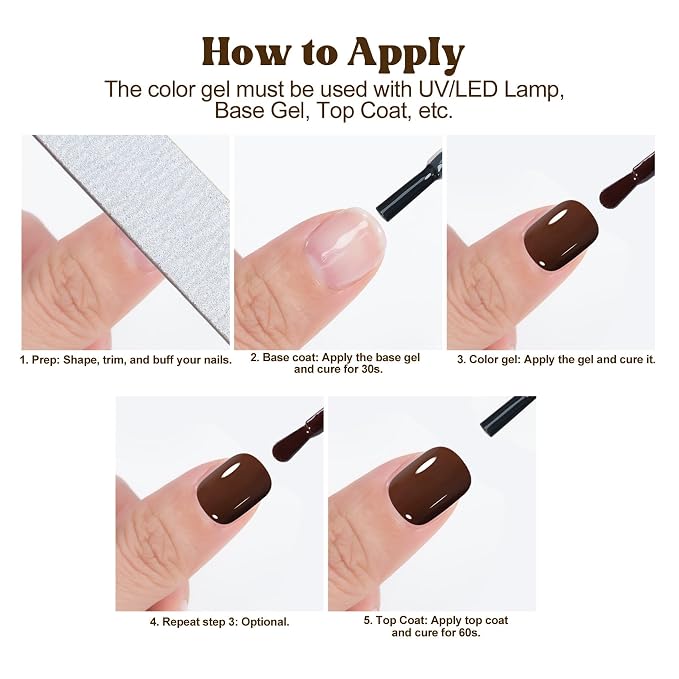 How to Apply
The color gel must be used with UV/LED Lamp, Base Gel, Top Coat, etc.

1. Prep: Shape, trim, and buff your nails.

2. Base coat: Apply the base gel and cure for 30s.

3. Color gel: Apply the gel and cure it.

4. Repeat step 3: Optional.

5. Top Coat: Apply top coat and cure for 60s.