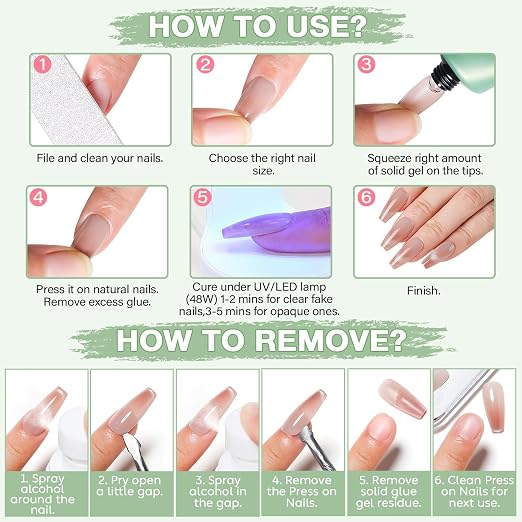 HOW TO USE?

1

File and clean your nails.

2

Choose the right nail size.

3

Squeeze right amount of solid gel on the tips.

4

Press it on natural nails. Remove excess glue.

5

Cure under UV/LED lamp (48W) 1-2 mins for clear fake nails,3-5 mins for opaque ones.

6

Finish.

HOW TO REMOVE?

1. Spray alcohol around the nail.

2. Pry open a little gap.

3. Spray alcohol in the gap.

4. Remove the Press on Nails.

5. Remove solid glue gel residue.

6. Clean Press on Nails for next use.