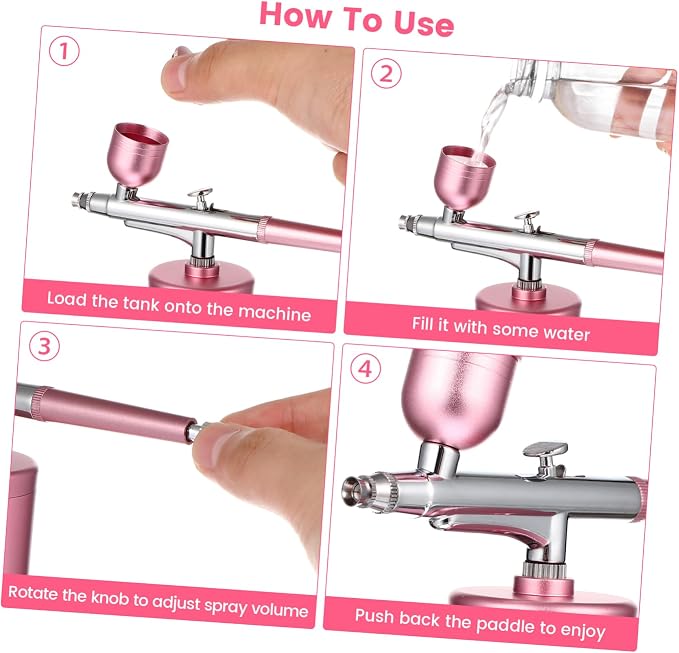 How To Use

1

Load the tank onto the machine

2

Fill it with some water

3

Rotate the knob to adjust spray volume

4

Push back the paddle to enjoy