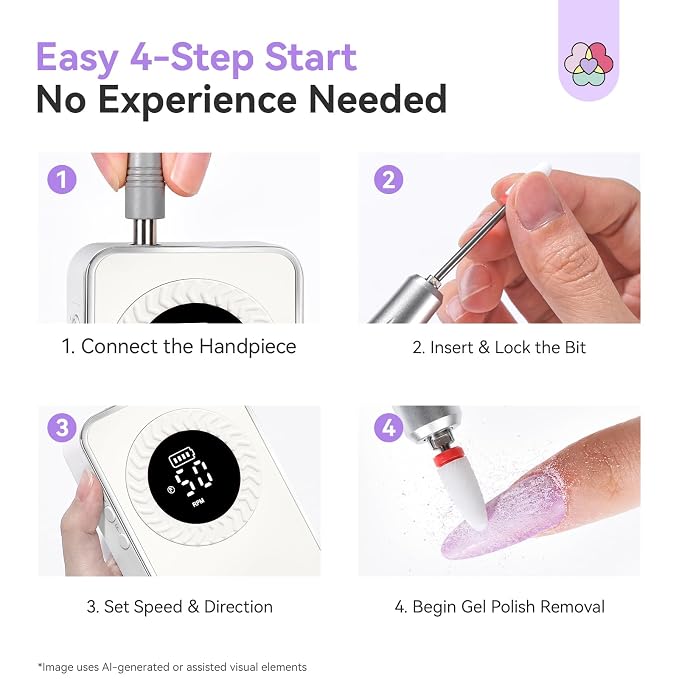 Easy 4-Step Start
No Experience Needed

1

1. Connect the Handpiece

2

2. Insert & Lock the Bit

3

50
RPM

3. Set Speed & Direction

4

4. Begin Gel Polish Removal

*Image uses AI-generated or assisted visual elements