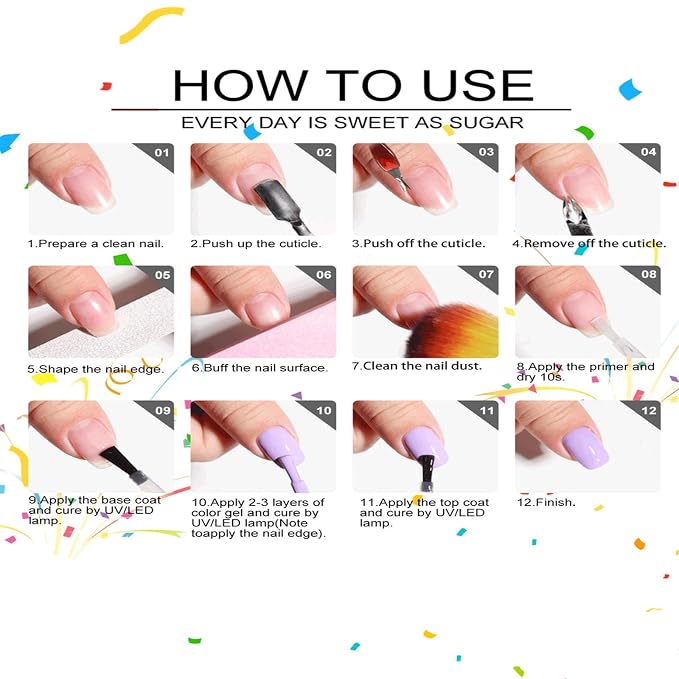 HOW TO USE
EVERY DAY IS SWEET AS SUGAR

01
1.Prepare a clean nail.

02
2.Push up the cuticle.

03
3.Push off the cuticle.

04
4.Remove off the cuticle.

05
5.Shape the nail edge.

06
6.Buff the nail surface.

07
7.Clean the nail dust.

08
8.Apply the primer and dry 10s.

09
9.Apply the base coat and cure by UV/LED lamp.

10
10.Apply 2-3 layers of color gel and cure by UV/LED lamp(Note toapply the nail edge).

11
11.Apply the top coat and cure by UV/LED lamp.

12
12.Finish.