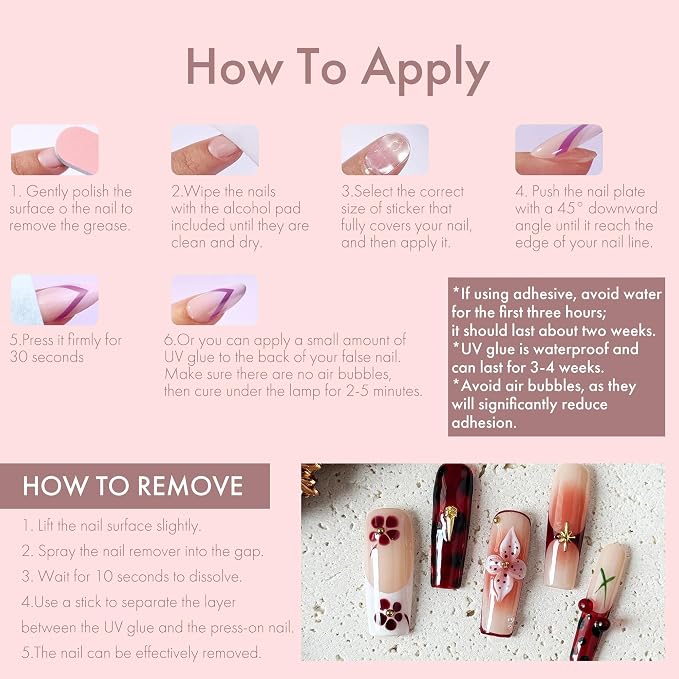 How To Apply

1. Gently polish the surface o the nail to remove the grease.

2.Wipe the nails with the alcohol pad included until they are clean and dry.

3.Select the correct size of sticker that fully covers your nail, and then apply it.

4. Push the nail plate with a 45° downward angle until it reach the edge of your nail line.

5.Press it firmly for 30 seconds

6.Or you can apply a small amount of UV glue to the back of your false nail. Make sure there are no air bubbles, then cure under the lamp for 2-5 minutes.

*If using adhesive, avoid water for the first three hours;
it should last about two weeks.
*UV glue is waterproof and can last for 3-4 weeks.
*Avoid air bubbles, as they will significantly reduce adhesion.

HOW TO REMOVE

1. Lift the nail surface slightly.
2. Spray the nail remover into the gap.
3. Wait for 10 seconds to dissolve.
4.Use a stick to separate the layer between the UV glue and the press-on nail.
5.The nail can be effectively removed.