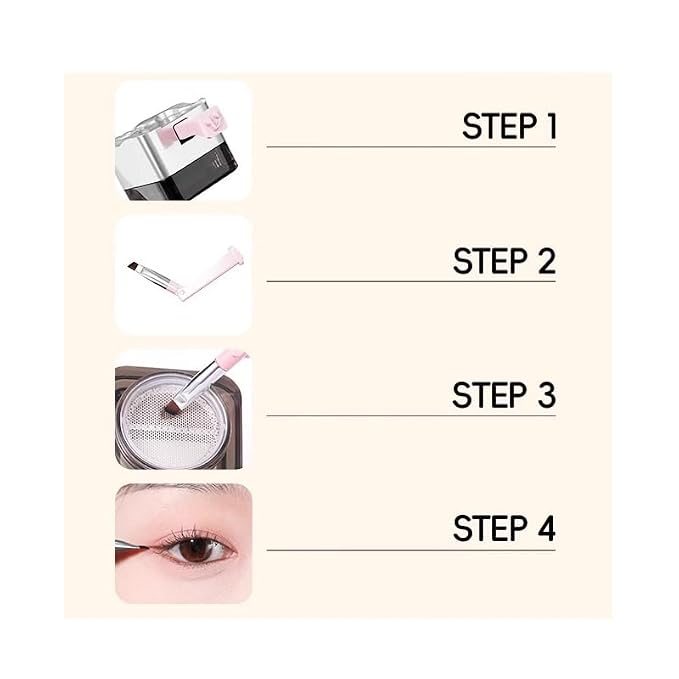 STEP 1

STEP 2

STEP 3

STEP 4