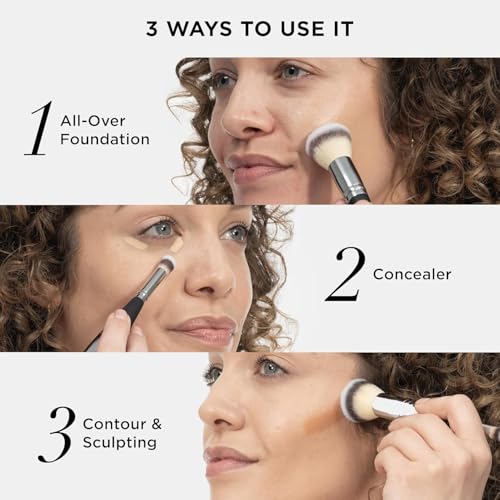 3 WAYS TO USE IT

1 All-Over Foundation

2 Concealer

3 Contour & Sculpting