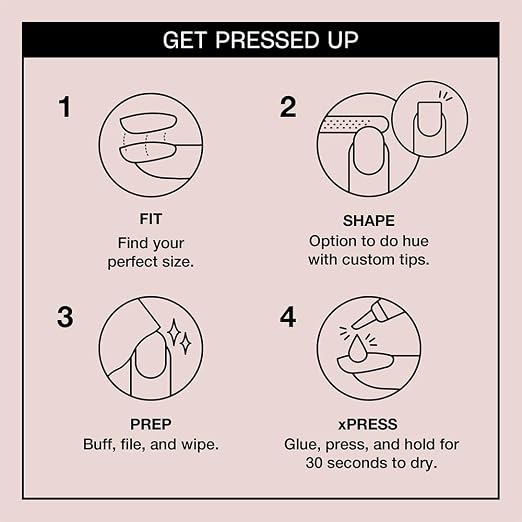 GET PRESSED UP

1

FIT
Find your perfect size.

2

SHAPE
Option to do hue with custom tips.

3

PREP
Buff, file, and wipe.

4

xPRESS
Glue, press, and hold for 30 seconds to dry.