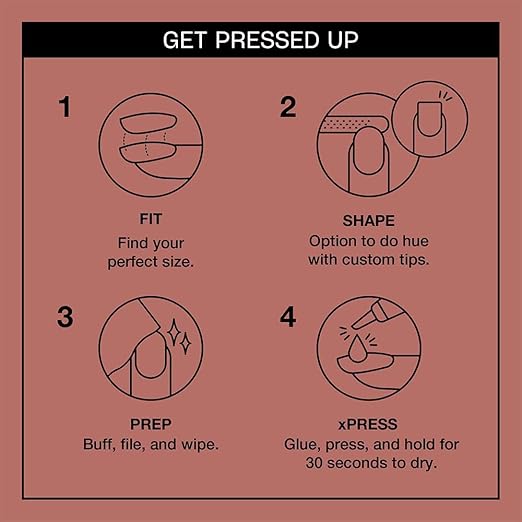 GET PRESSED UP

1

FIT
Find your perfect size.

2

SHAPE
Option to do hue with custom tips.

3

PREP
Buff, file, and wipe.

4

xPRESS
Glue, press, and hold for 30 seconds to dry.