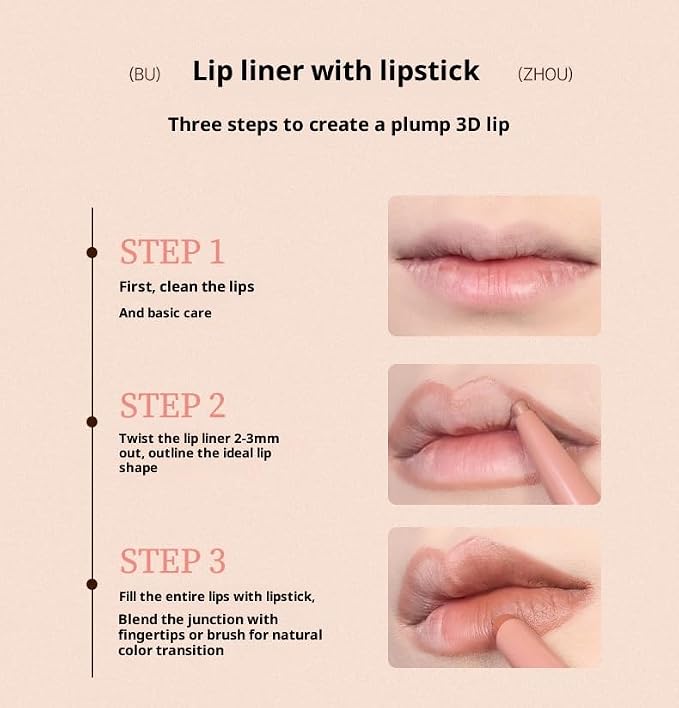 (BU) Lip liner with lipstick (ZHOU)

Three steps to create a plump 3D lip

STEP 1

First, clean the lips

And basic care

STEP 2

Twist the lip liner 2-3mm out, outline the ideal lip shape

STEP 3

Fill the entire lips with lipstick,

Blend the junction with fingertips or brush for natural color transition