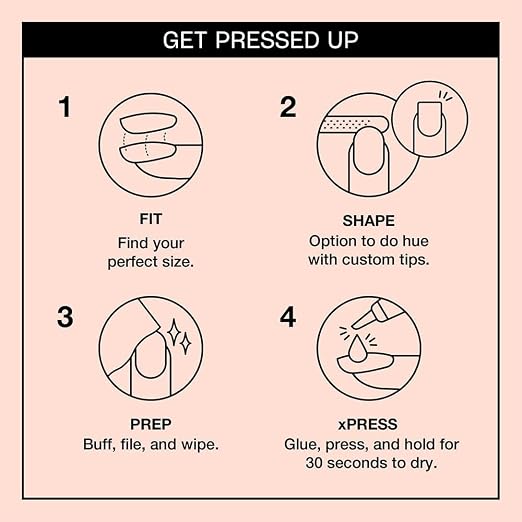 GET PRESSED UP

1

FIT
Find your perfect size.

2

SHAPE
Option to do hue with custom tips.

3

PREP
Buff, file, and wipe.

4

xPRESS
Glue, press, and hold for 30 seconds to dry.