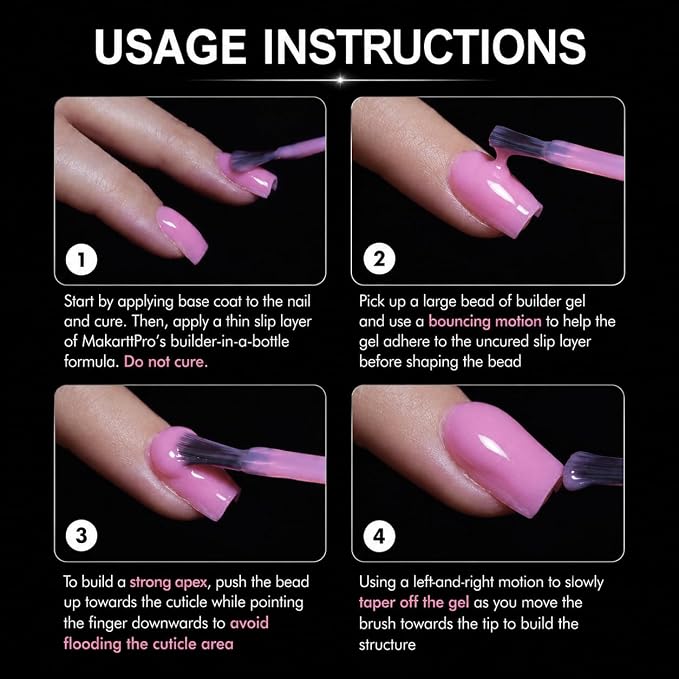 USAGE INSTRUCTIONS

1

Start by applying base coat to the nail and cure. Then, apply a thin slip layer of MakarttPro's builder-in-a-bottle formula. Do not cure.

2

Pick up a large bead of builder gel and use a bouncing motion to help the gel adhere to the uncured slip layer before shaping the bead

3

To build a strong apex, push the bead up towards the cuticle while pointing the finger downwards to avoid flooding the cuticle area

4

Using a left-and-right motion to slowly taper off the gel as you move the brush towards the tip to build the structure