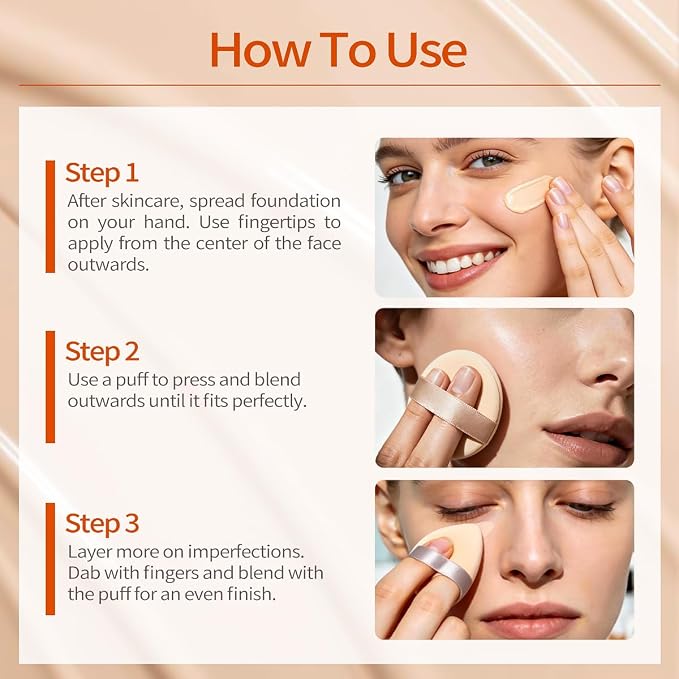 How To Use

Step 1
After skincare, spread foundation on your hand. Use fingertips to apply from the center of the face outwards.

Step 2
Use a puff to press and blend outwards until it fits perfectly.

Step 3
Layer more on imperfections. Dab with fingers and blend with the puff for an even finish.