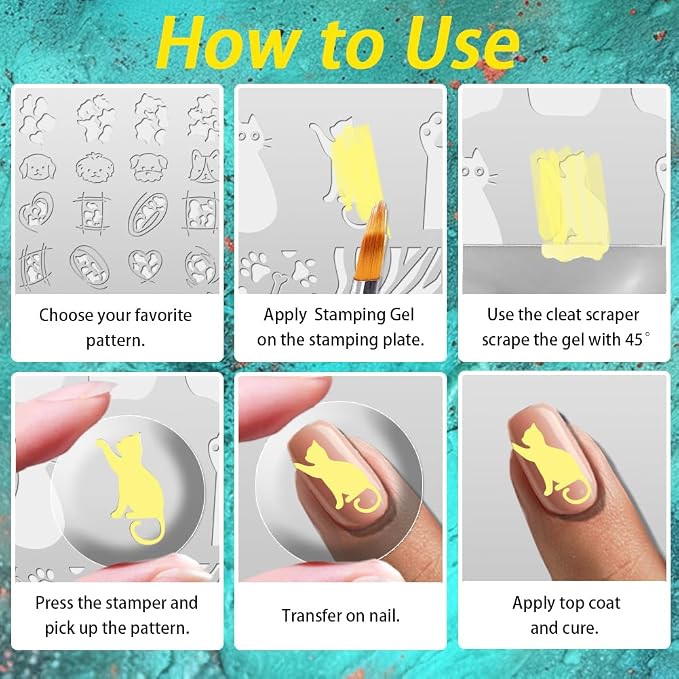 How to Use

Choose your favorite pattern.

Apply  Stamping Gel on the stamping plate.

Use the cleat scraper scrape the gel with 45°

Press the stamper and pick up the pattern.

Transfer on nail.

Apply top coat and cure.