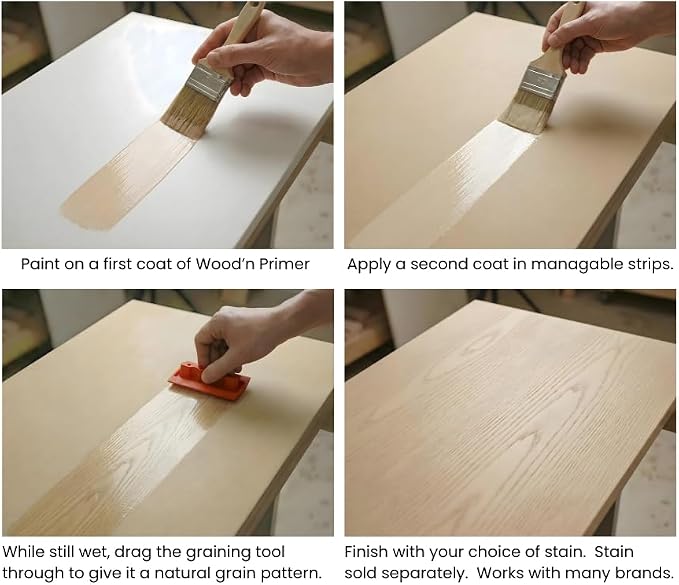 Paint on a first coat of Wood'n Primer

Apply a second coat in managable strips.

While still wet, drag the graining tool through to give it a natural grain pattern.

Finish with your choice of stain. Stain sold separately. Works with many brands.