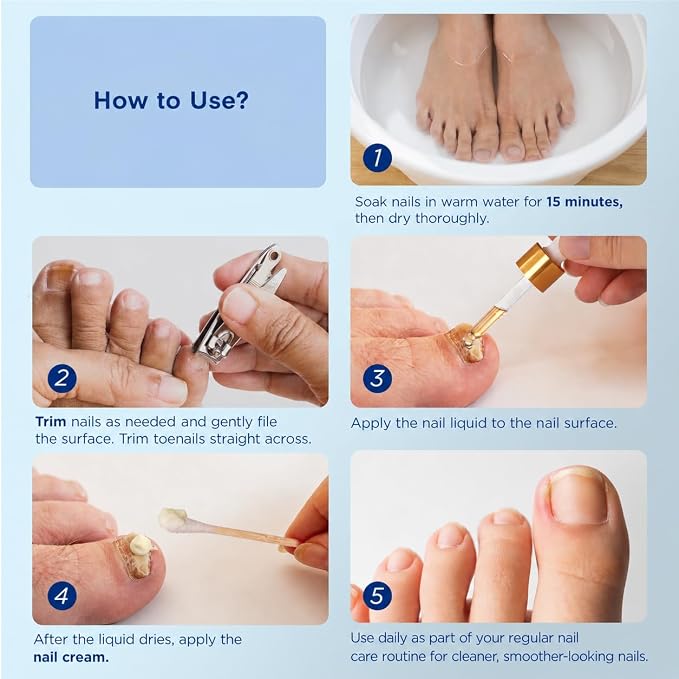 How to Use?

1

Soak nails in warm water for 15 minutes, then dry thoroughly.

2

Trim nails as needed and gently file the surface. Trim toenails straight across.

3

Apply the nail liquid to the nail surface.

4

After the liquid dries, apply the nail cream.

5

Use daily as part of your regular nail care routine for cleaner, smoother-looking nails.