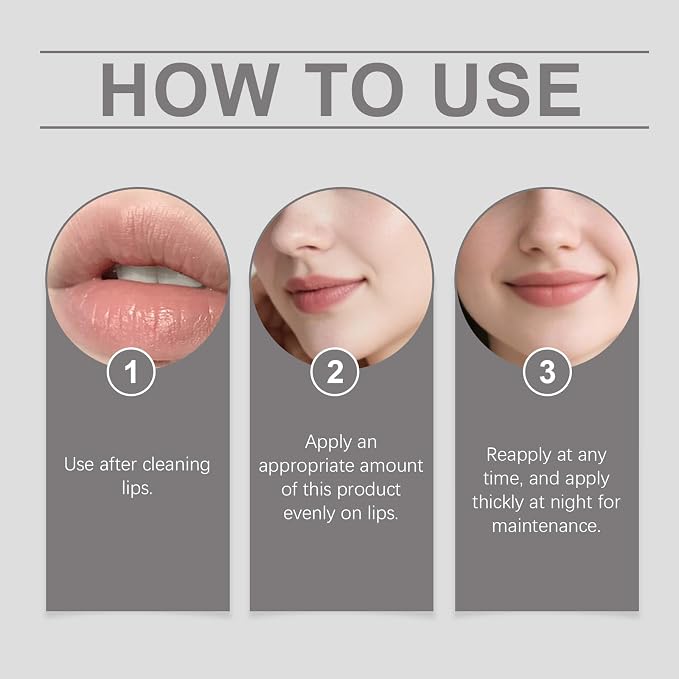 HOW TO USE

1

Use after cleaning lips.

2

Apply an appropriate amount of this product evenly on lips.

3

Reapply at any time, and apply thickly at night for maintenance.