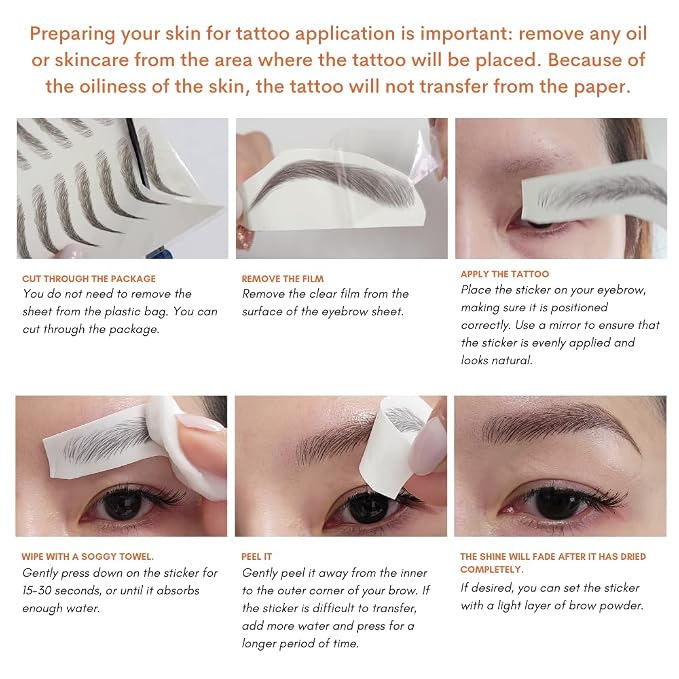 Preparing your skin for tattoo application is important: remove any oil or skincare from the area where the tattoo will be placed. Because of the oiliness of the skin, the tattoo will not transfer from the paper.

CUT THROUGH THE PACKAGE
You do not need to remove the sheet from the plastic bag. You can cut through the package.

REMOVE THE FILM
Remove the clear film from the surface of the eyebrow sheet.

APPLY THE TATTOO
Place the sticker on your eyebrow, making sure it is positioned correctly. Use a mirror to ensure that the sticker is evenly applied and looks natural.

WIPE WITH A SOGGY TOWEL.
Gently press down on the sticker for 15-30 seconds, or until it absorbs enough water.

PEEL IT
Gently peel it away from the inner to the outer corner of your brow. If the sticker is difficult to transfer, add more water and press for a longer period of time.

THE SHINE WILL FADE AFTER IT HAS DRIED COMPLETELY.
If desired, you can set the sticker with a light layer of brow powder.