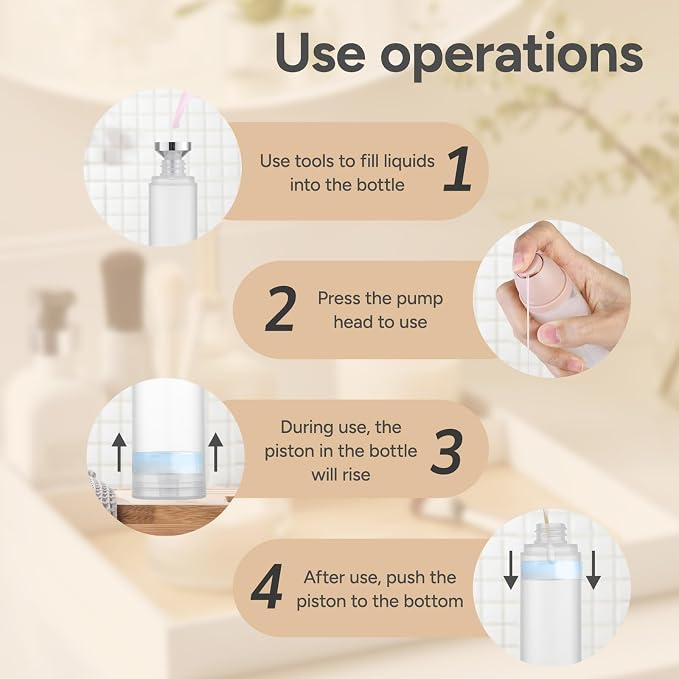 Use operations

Use tools to fill liquids into the bottle 1

2 Press the pump head to use

During use, the piston in the bottle will rise 3

4 After use, push the piston to the bottom