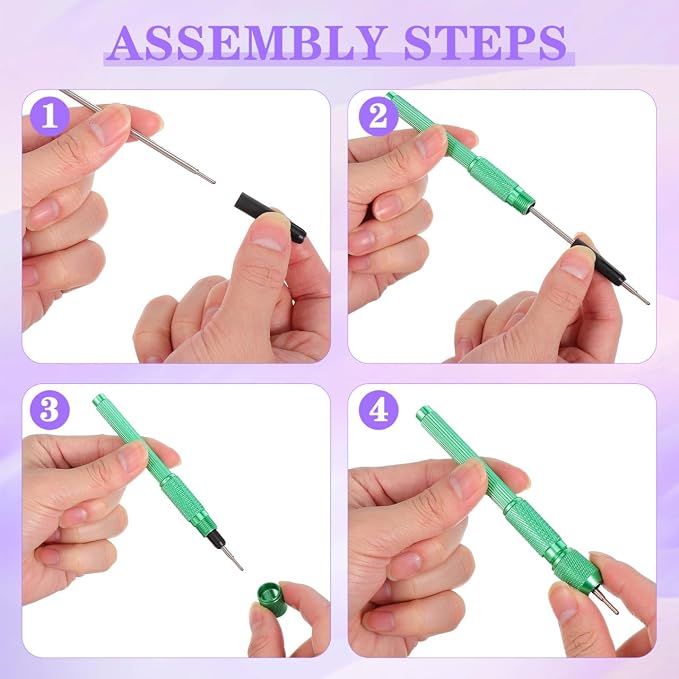 ASSEMBLY STEPS

1

2

3

4