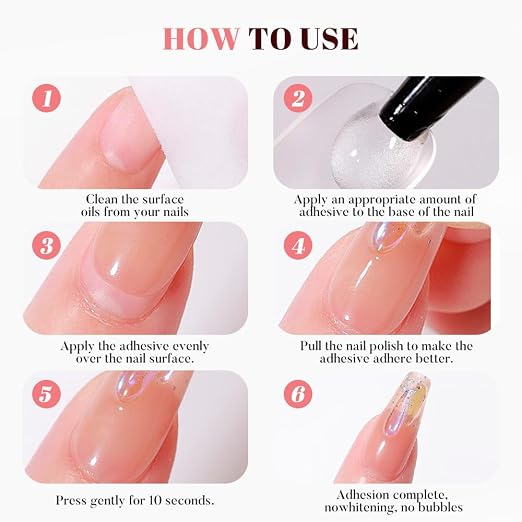 HOW TO USE

1

Clean the surface oils from your nails

2

Apply an appropriate amount of adhesive to the base of the nail

3

Apply the adhesive evenly over the nail surface.

4

Pull the nail polish to make the adhesive adhere better.

5

Press gently for 10 seconds.

6

Adhesion complete, nowhitening, no bubbles