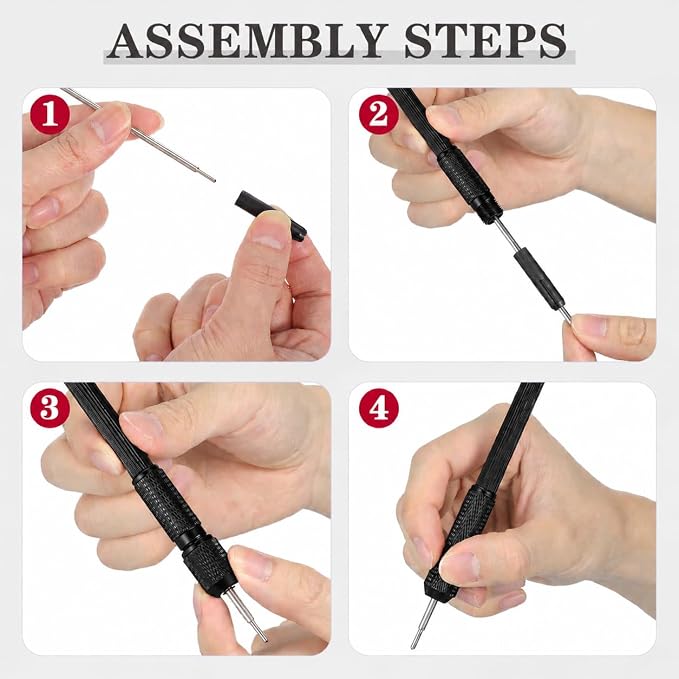 ASSEMBLY STEPS

1

2

3

4