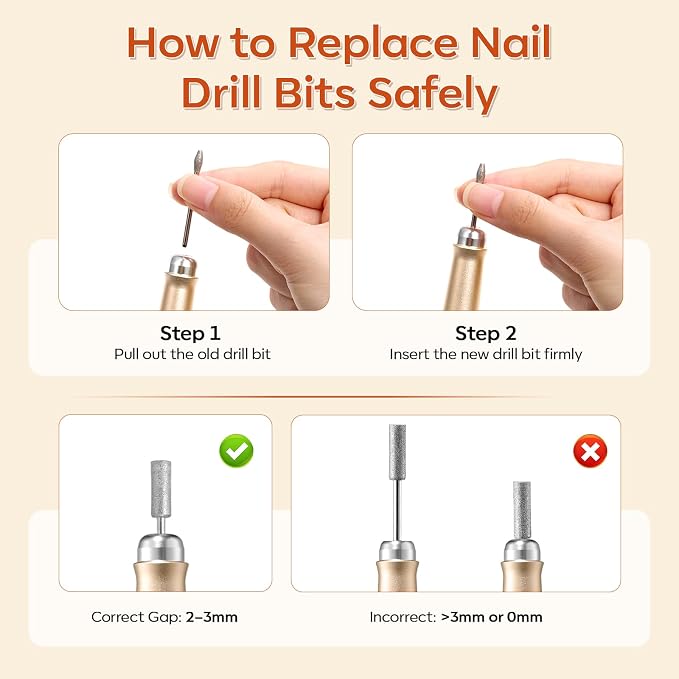 How to Replace Nail Drill Bits Safely

Step 1
Pull out the old drill bit

Step 2
Insert the new drill bit firmly

Correct Gap: 2–3mm

Incorrect: >3mm or 0mm