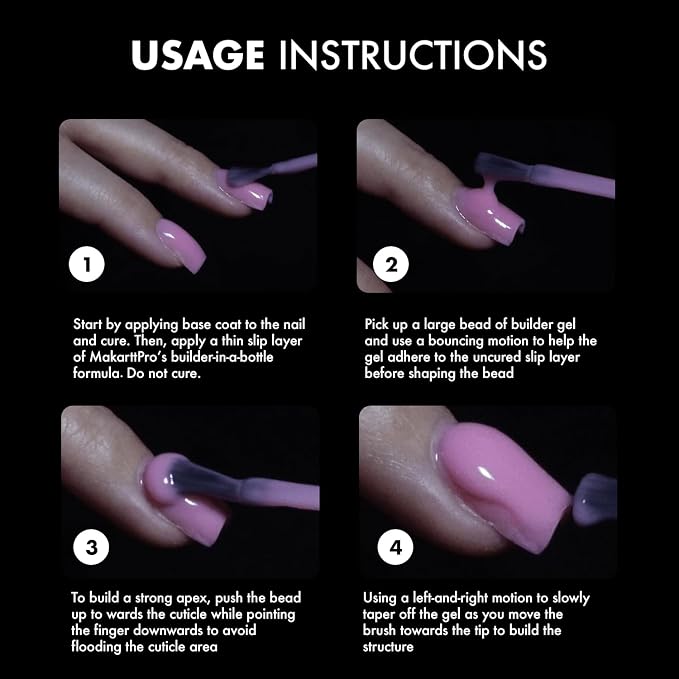 USAGE INSTRUCTIONS

1

Start by applying base coat to the nail and cure. Then, apply a thin slip layer of MakarttPro's builder-in-a-bottle formula. Do not cure.

2

Pick up a large bead of builder gel and use a bouncing motion to help the gel adhere to the uncured slip layer before shaping the bead

3

To build a strong apex, push the bead up to wards the cuticle while pointing the finger downwards to avoid flooding the cuticle area

4

Using a left-and-right motion to slowly taper off the gel as you move the brush towards the tip to build the structure