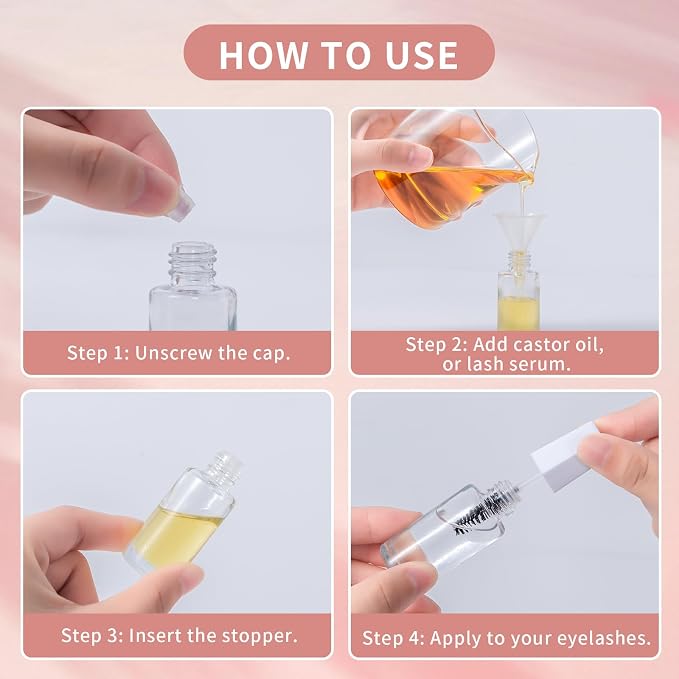 HOW TO USE

Step 1: Unscrew the cap.

Step 2: Add castor oil, or lash serum.

Step 3: Insert the stopper.

Step 4: Apply to your eyelashes.