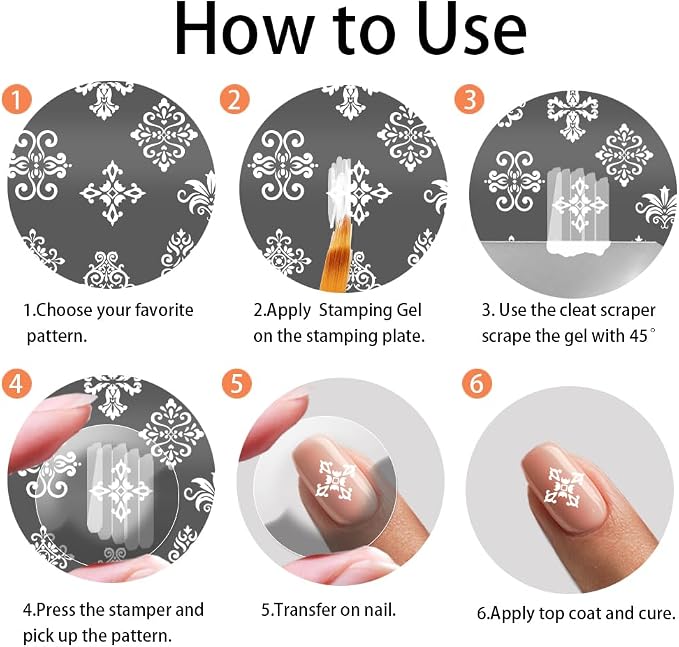 How to Use

1

1.Choose your favorite pattern.

2

2.Apply Stamping Gel on the stamping plate.

3

3. Use the cleat scraper scrape the gel with 45°

4

4.Press the stamper and pick up the pattern.

5

5.Transfer on nail.

6

6.Apply top coat and cure.