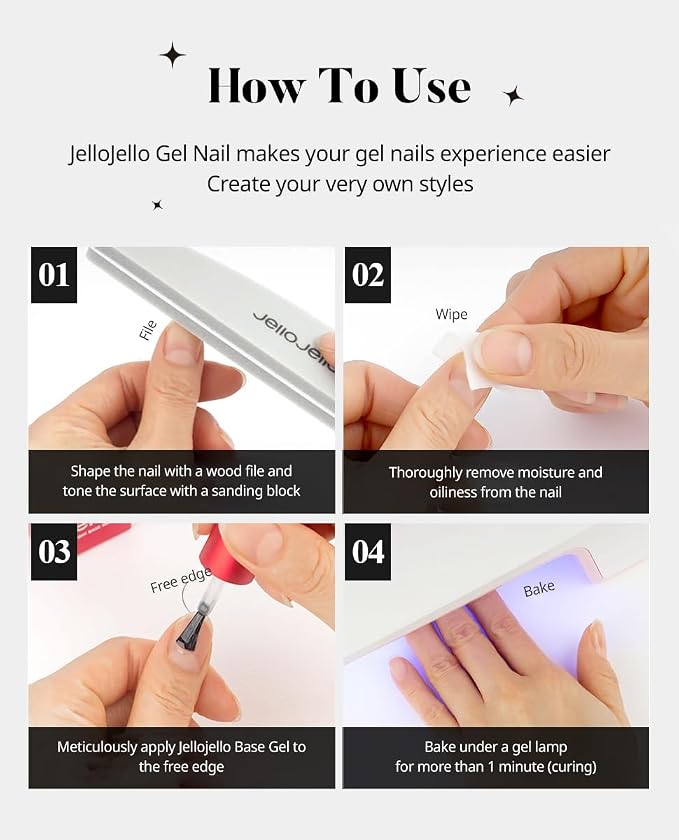 How To Use

JelloJello Gel Nail makes your gel nails experience easier
Create your very own styles

01

File

JelloJello

Shape the nail with a wood file and tone the surface with a sanding block

02

Wipe

Thoroughly remove moisture and oiliness from the nail

03

Free edge

Meticulously apply Jellojello Base Gel to the free edge

04

Bake

Bake under a gel lamp for more than 1 minute (curing)