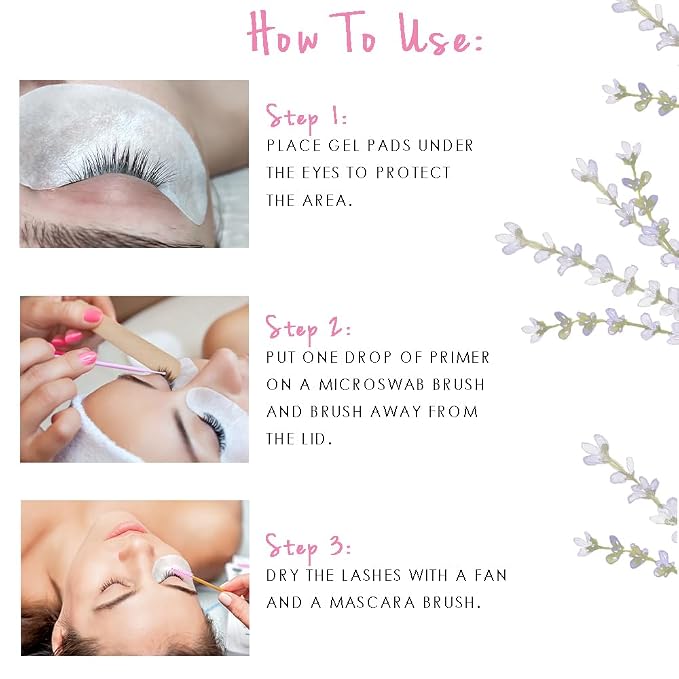 How To Use:

Step 1:
PLACE GEL PADS UNDER THE EYES TO PROTECT THE AREA.

Step 2:
PUT ONE DROP OF PRIMER ON A MICROSWAB BRUSH AND BRUSH AWAY FROM THE LID.

Step 3:
DRY THE LASHES WITH A FAN AND A MASCARA BRUSH.