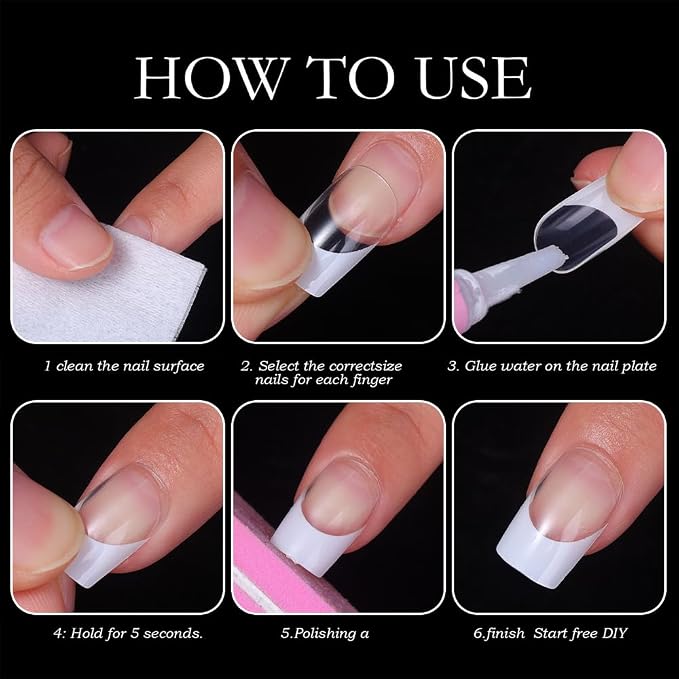 HOW TO USE

1 clean the nail surface

2. Select the correctsize nails for each finger

3. Glue water on the nail plate

4: Hold for 5 seconds.

5.Polishing a

6.finish Start free DIY