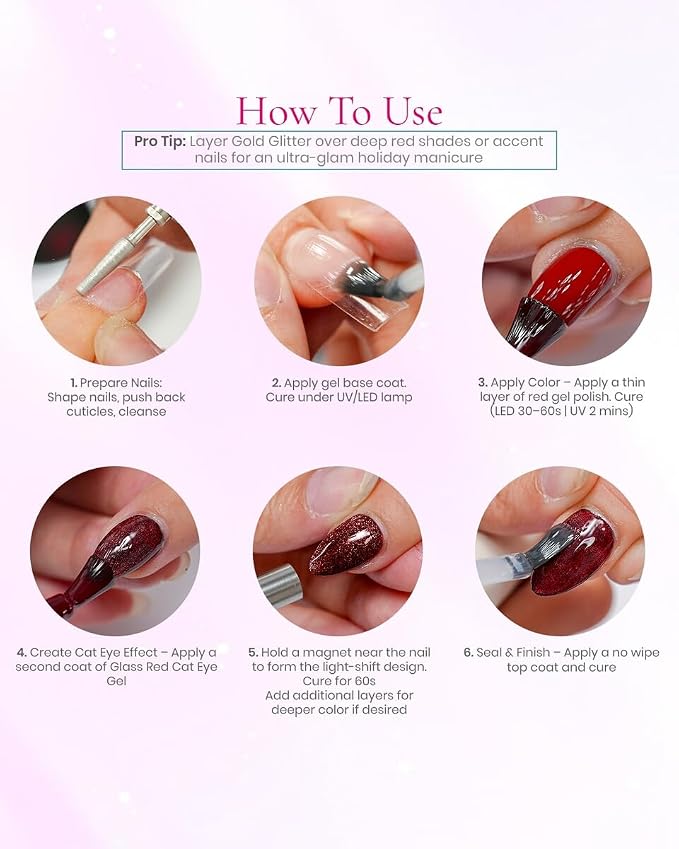 How To Use

Pro Tip: Layer Gold Glitter over deep red shades or accent nails for an ultra-glam holiday manicure

1. Prepare Nails: Shape nails, push back cuticles, cleanse

2. Apply gel base coat. Cure under UV/LED lamp

3. Apply Color – Apply a thin layer of red gel polish. Cure (LED 30–60s | UV 2 mins)

4. Create Cat Eye Effect – Apply a second coat of Glass Red Cat Eye Gel

5. Hold a magnet near the nail to form the light-shift design. Cure for 60s
Add additional layers for deeper color if desired

6. Seal & Finish – Apply a no wipe top coat and cure