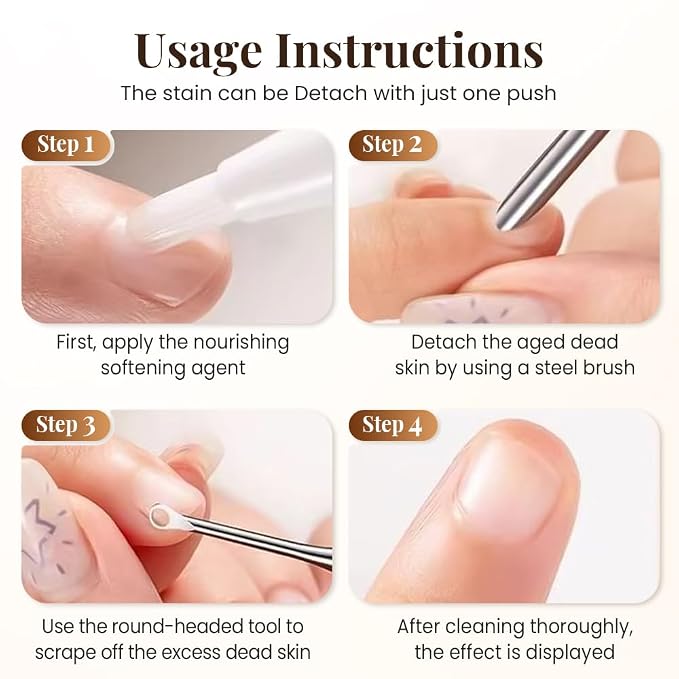 Usage Instructions

The stain can be Detach with just one push

Step 1

First, apply the nourishing softening agent

Step 2

Detach the aged dead skin by using a steel brush

Step 3

Use the round-headed tool to scrape off the excess dead skin

Step 4

After cleaning thoroughly, the effect is displayed