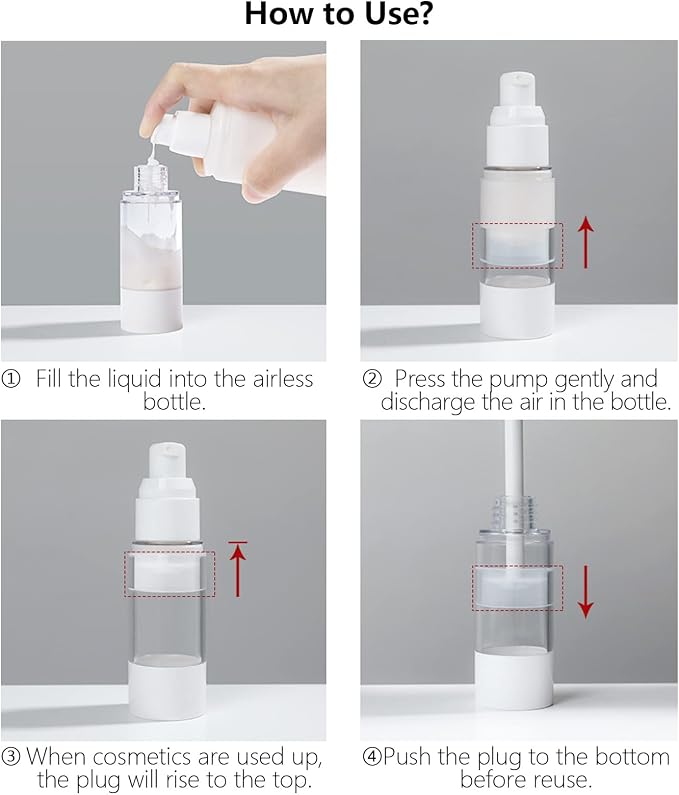 How to Use?

① Fill the liquid into the airless bottle.

② Press the pump gently and discharge the air in the bottle.

③ When cosmetics are used up, the plug will rise to the top.

④Push the plug to the bottom before reuse.