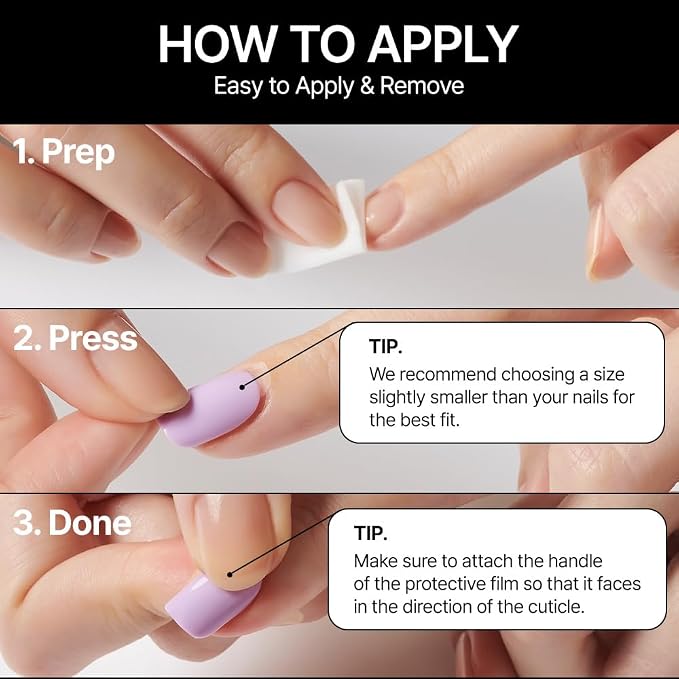 HOW TO APPLY
Easy to Apply & Remove

1. Prep

2. Press

TIP.
We recommend choosing a size slightly smaller than your nails for the best fit.

3. Done

TIP.
Make sure to attach the handle of the protective film so that it faces in the direction of the cuticle.