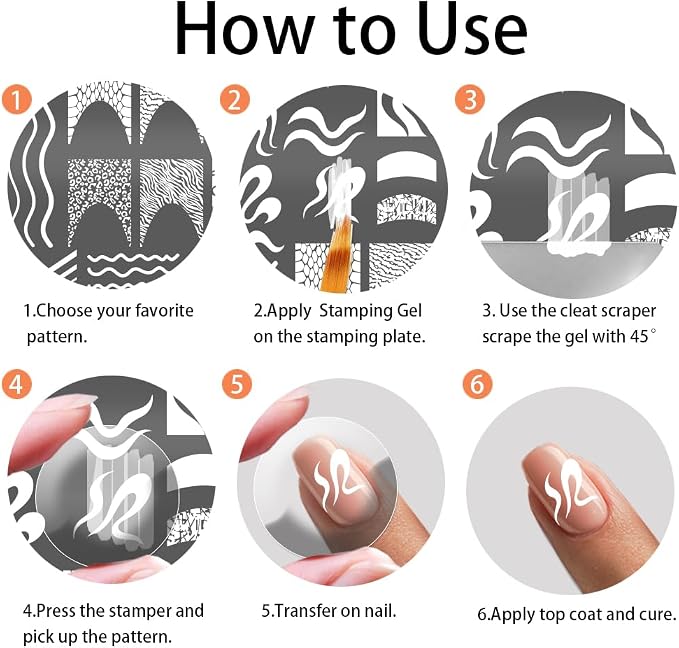 How to Use

1

1.Choose your favorite pattern.

2

2.Apply Stamping Gel on the stamping plate.

3

3. Use the cleat scraper scrape the gel with 45°

4

4.Press the stamper and pick up the pattern.

5

5.Transfer on nail.

6

6.Apply top coat and cure.