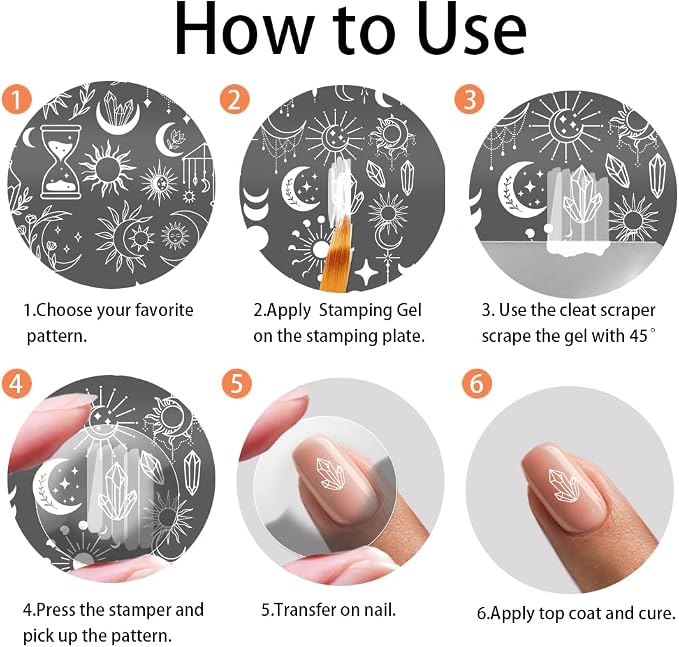 How to Use

1

1.Choose your favorite pattern.

2

2.Apply Stamping Gel on the stamping plate.

3

3. Use the cleat scraper scrape the gel with 45°

4

4.Press the stamper and pick up the pattern.

5

5.Transfer on nail.

6

6.Apply top coat and cure.