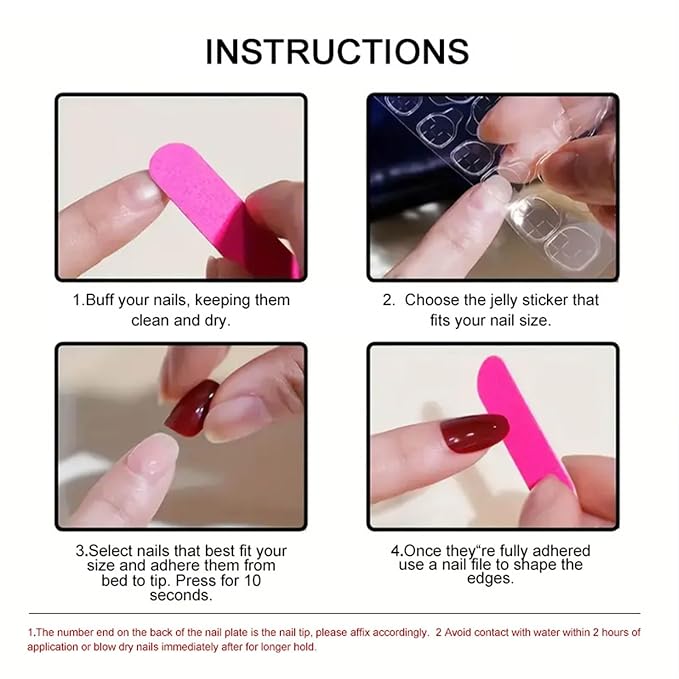 INSTRUCTIONS

1.Buff your nails, keeping them clean and dry.

2. Choose the jelly sticker that fits your nail size.

3.Select nails that best fit your size and adhere them from bed to tip. Press for 10 seconds.

4.Once they"re fully adhered use a nail file to shape the edges.

1.The number end on the back of the nail plate is the nail tip, please affix accordingly. 2 Avoid contact with water within 2 hours of application or blow dry nails immediately after for longer hold.