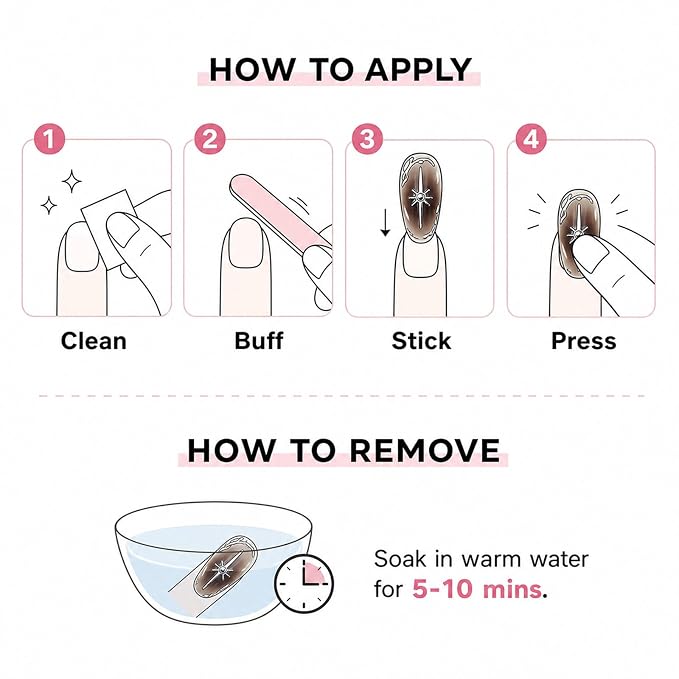 HOW TO APPLY

1
Clean

2
Buff

3
Stick

4
Press

HOW TO REMOVE

Soak in warm water for 5-10 mins.