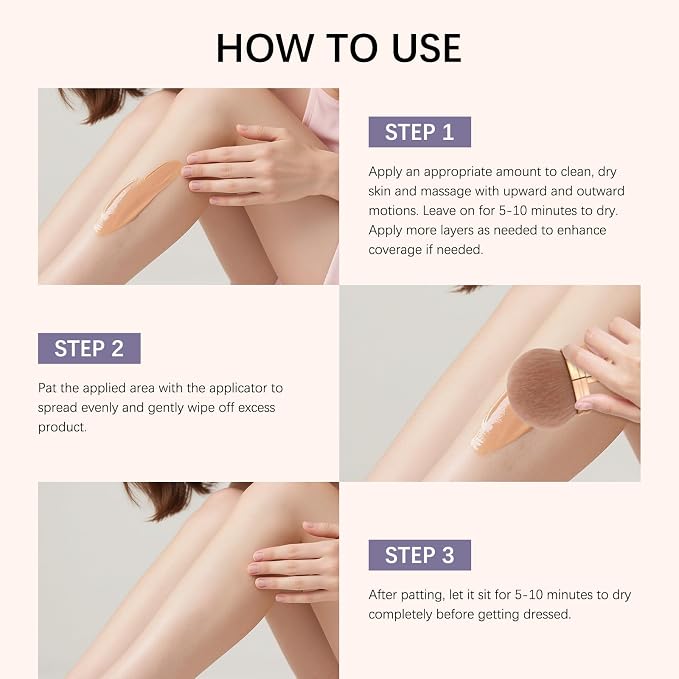 HOW TO USE

STEP 1

Apply an appropriate amount to clean, dry skin and massage with upward and outward motions. Leave on for 5-10 minutes to dry. Apply more layers as needed to enhance coverage if needed.

STEP 2

Pat the applied area with the applicator to spread evenly and gently wipe off excess product.

STEP 3

After patting, let it sit for 5-10 minutes to dry completely before getting dressed.