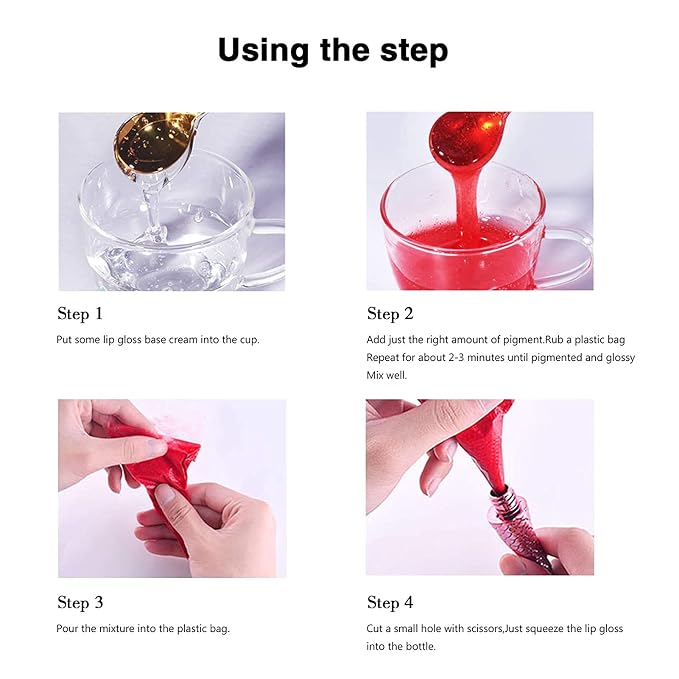 Using the step

Step 1

Put some lip gloss base cream into the cup.

Step 2

Add just the right amount of pigment.Rub a plastic bag Repeat for about 2-3 minutes until pigmented and glossy Mix well.

Step 3

Pour the mixture into the plastic bag.

Step 4

Cut a small hole with scissors,Just squeeze the lip gloss into the bottle.