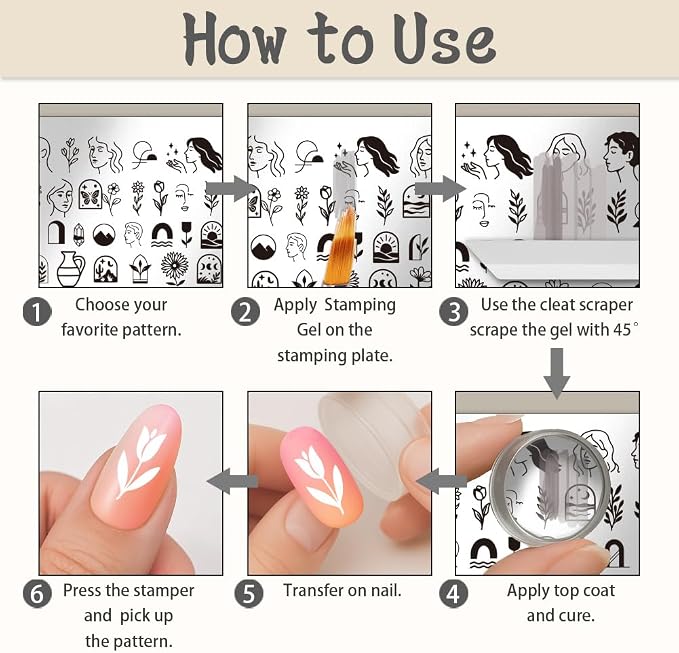 How to Use

1 Choose your favorite pattern.

2 Apply Stamping Gel on the stamping plate.

3 Use the cleat scraper scrape the gel with 45°

6 Press the stamper and pick up the pattern.

5 Transfer on nail.

4 Apply top coat and cure.