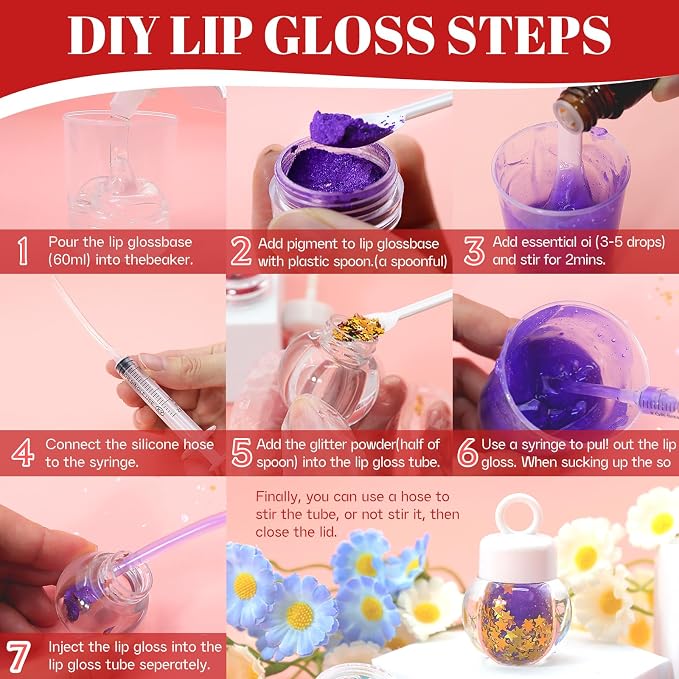 DIY LIP GLOSS STEPS

1 Pour the lip glossbase (60ml) into thebeaker.

2 Add pigment to lip glossbase with plastic spoon.(a spoonful)

3 Add essential oi (3-5 drops) and stir for 2mins.

4 Connect the silicone hose to the syringe.

5 Add the glitter powder(half of spoon) into the lip gloss tube.

6 Use a syringe to pull out the lip gloss. When sucking up the so

7 Inject the lip gloss into the lip gloss tube seperately.

Finally, you can use a hose to stir the tube, or not stir it, then close the lid.