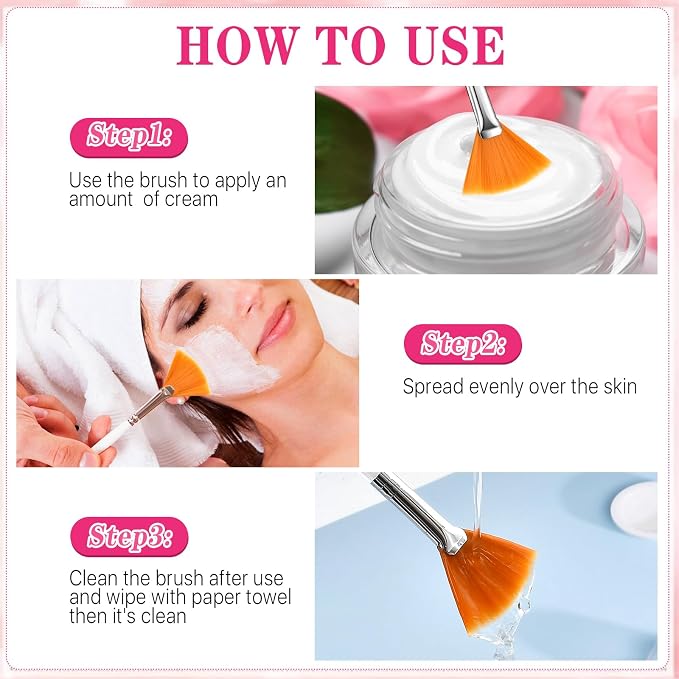 HOW TO USE

Step1:

Use the brush to apply an amount of cream

Step2:

Spread evenly over the skin

Step3:

Clean the brush after use and wipe with paper towel then it's clean