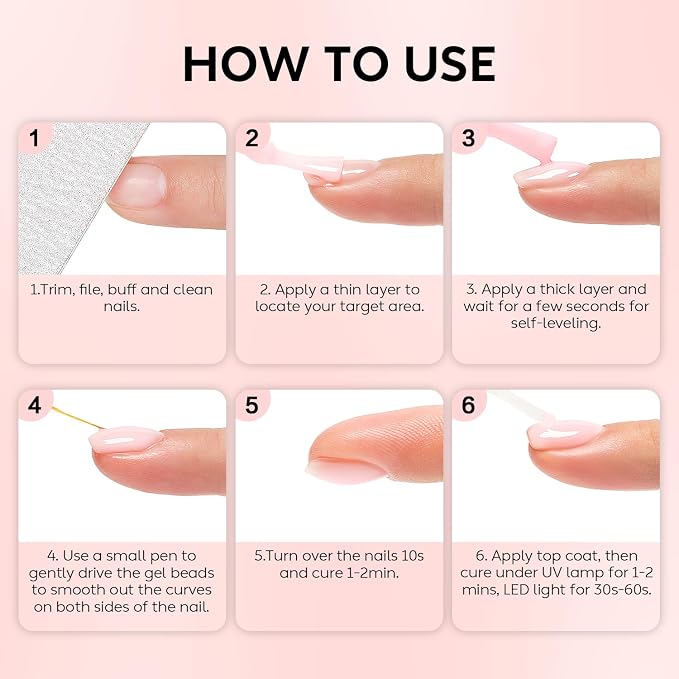 HOW TO USE

1

1.Trim, file, buff and clean nails.

2

2. Apply a thin layer to locate your target area.

3

3. Apply a thick layer and wait for a few seconds for self-leveling.

4

4. Use a small pen to gently drive the gel beads to smooth out the curves on both sides of the nail.

5

5.Turn over the nails 10s and cure 1-2min.

6

6. Apply top coat, then cure under UV lamp for 1-2 mins, LED light for 30s-60s.