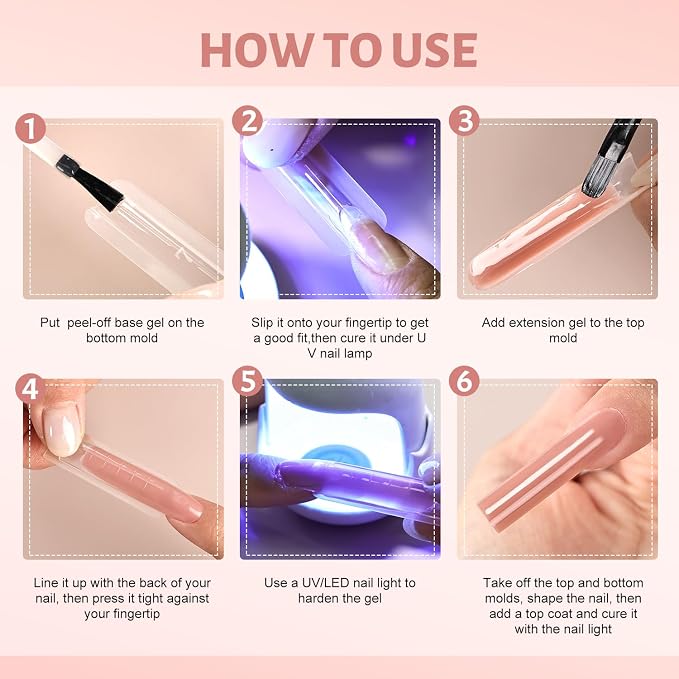 HOW TO USE

1

Put  peel-off base gel on the bottom mold

2

Slip it onto your fingertip to get a good fit,then cure it under U V nail lamp

3

Add extension gel to the top mold

4

Line it up with the back of your nail, then press it tight against your fingertip

5

Use a UV/LED nail light to harden the gel

6

Take off the top and bottom molds, shape the nail, then add a top coat and cure it with the nail light